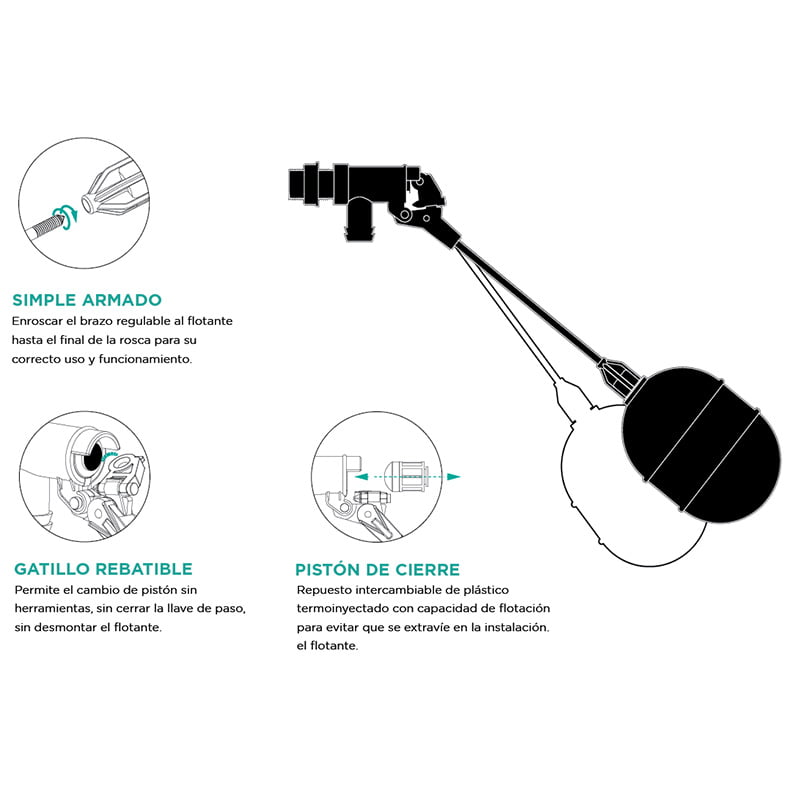 SIMPLE ARMADO
Enroscar el brazo regulable al flotante hasta el final de la rosca para su correcto uso y funcionamiento.

GATILLO REBATIBLE
Permite el cambio de pistón sin herramientas, sin cerrar la llave de paso, sin desmontar el flotante.

PISTÓN DE CIERRE
Repuesto intercambiable de plástico termoinyectado con capacidad de flotación para evitar que se extravíe en la instalación. el flotante.